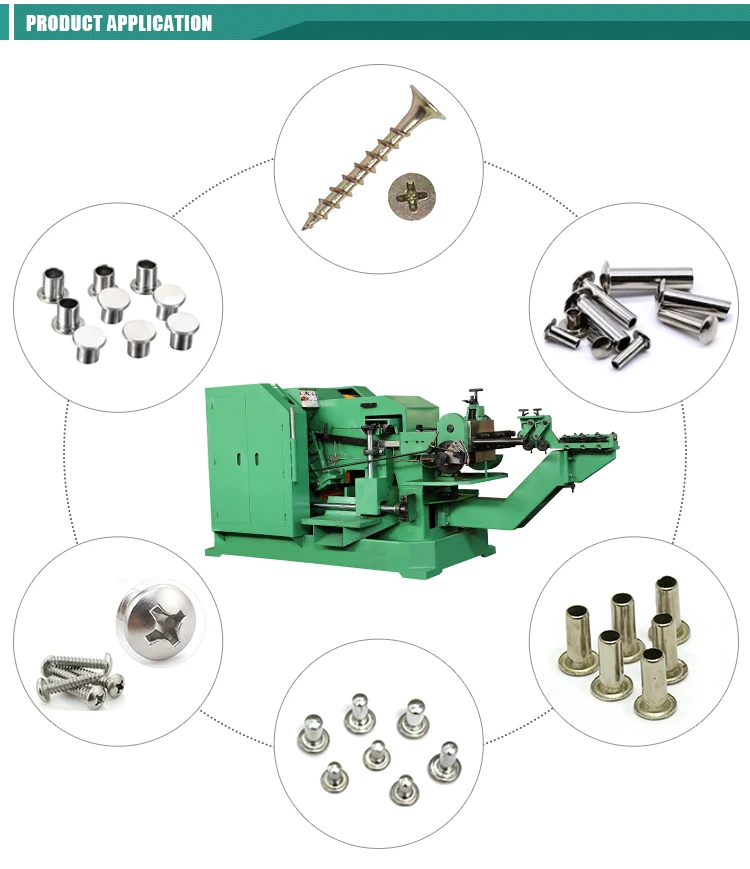 PRODUCT APPLICATION