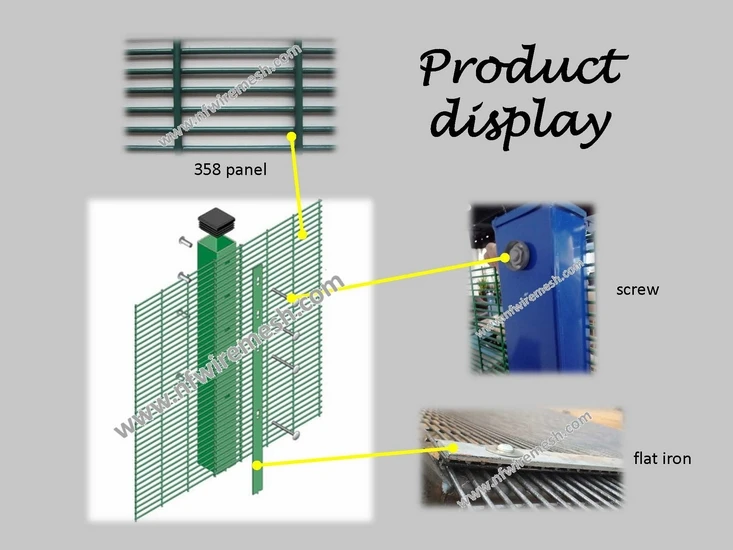 Product display

www.nfwiremesh.com

358 panel

www.nfwiremesh.com

www.nfwiremesh.com

screw

www.nfwiremesh.com

flat iron