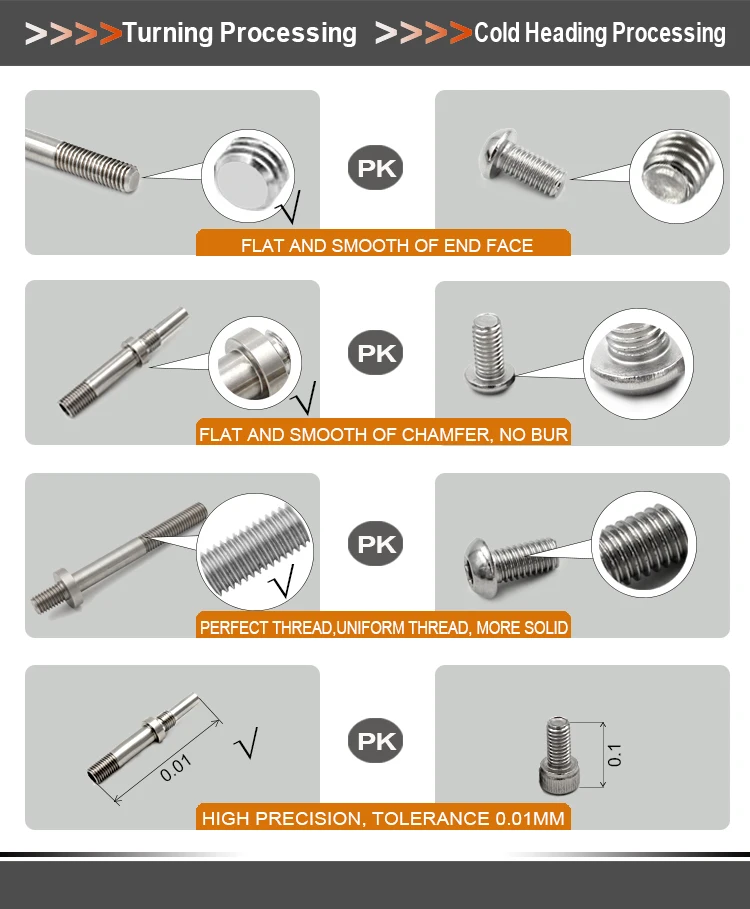 >>>>Turning Processing >>>>Cold Heading Processing

√

PK

FLAT AND SMOOTH OF END FACE

√

PK

FLAT AND SMOOTH OF CHAMFER, NO BUR

√

PK

PERFECT THREAD,UNIFORM THREAD, MORE SOLID

0.01

√

PK

0.1

HIGH PRECISION, TOLERANCE 0.01MM