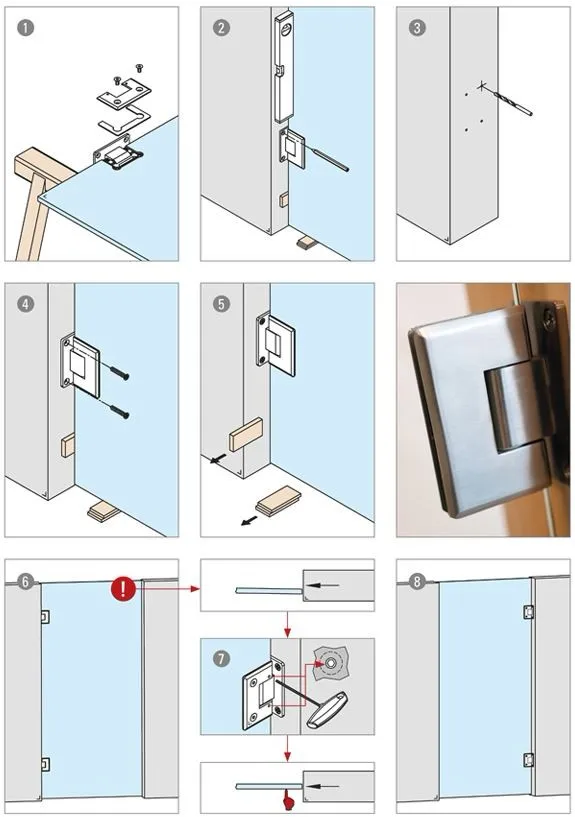 1

2

3

4

5

6

!

7

8