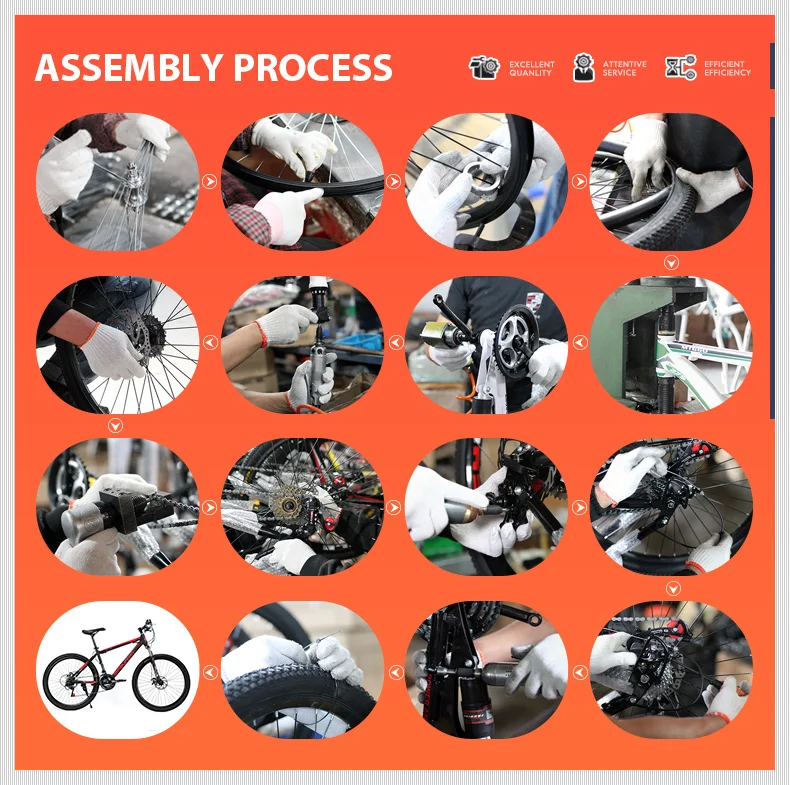 ASSEMBLY PROCESS

EXCELLENT QUANLITY

ATTENTIVE SERVICE

EFFICIENT EFFICIENCY