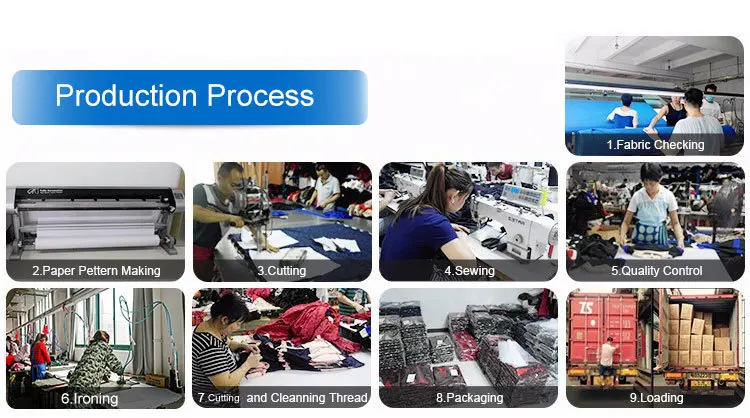 Production Process

1.Fabric Checking

2.Paper Pettern Making

3.Cutting

4.Sewing

5.Quality Control

6.Ironing

7.Cutting and Cleanning Thread

8.Packaging

9.Loading