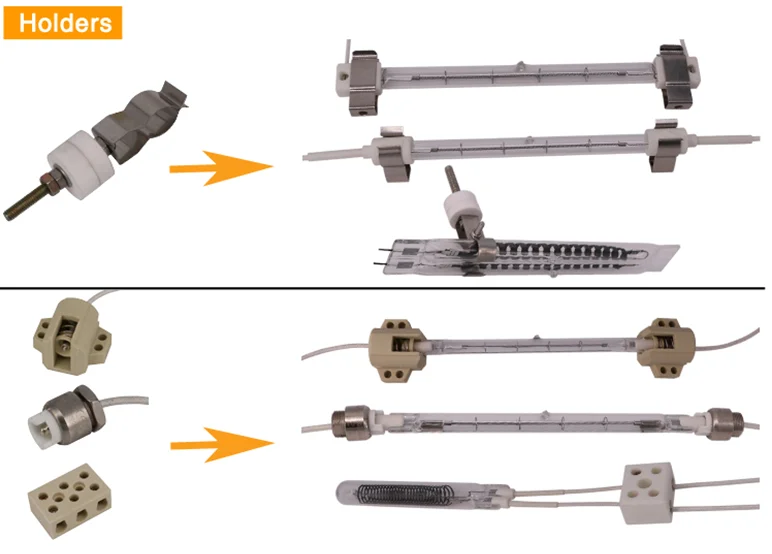 Holders