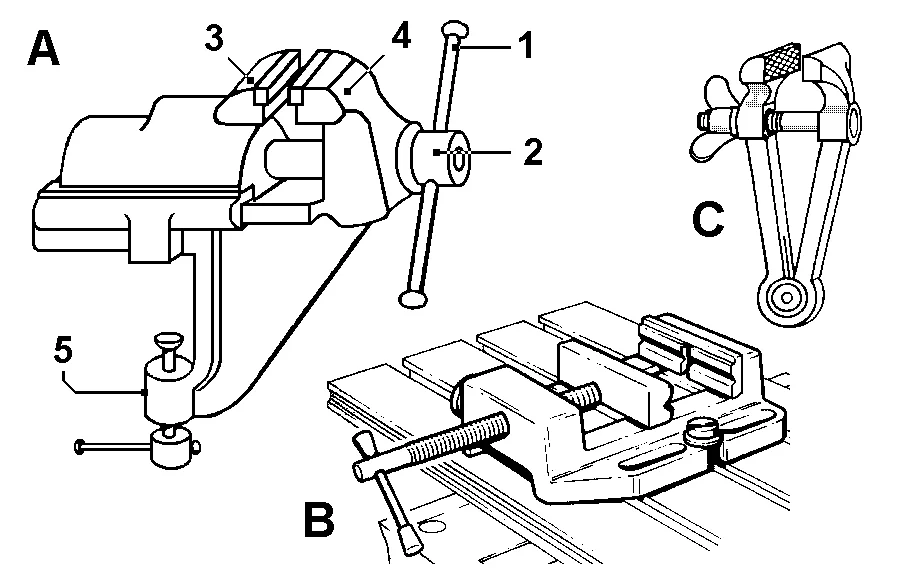 A
3
4
1
2
5
C
B