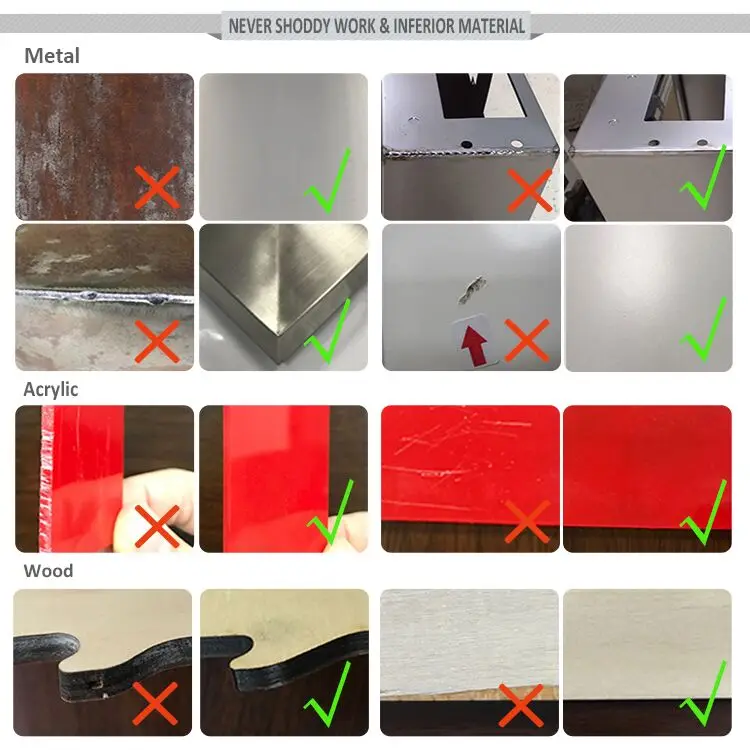 NEVER SHODDY WORK & INFERIOR MATERIAL

Metal

Acrylic

Wood