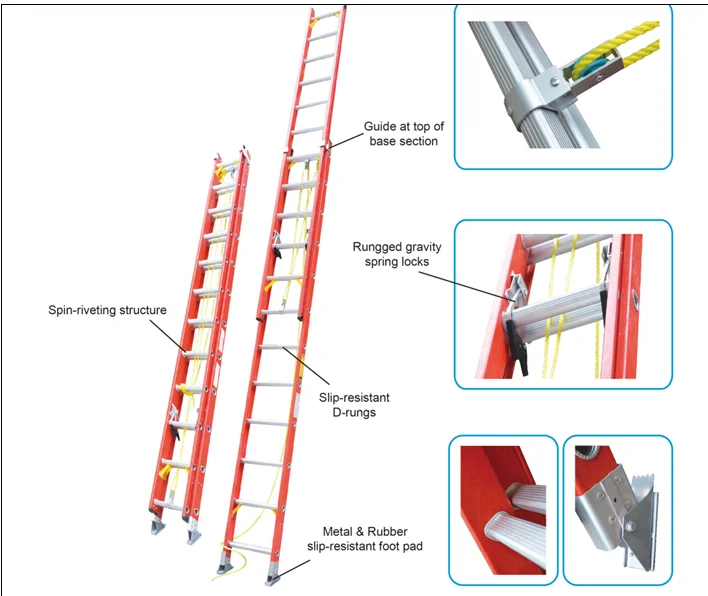 Guide at top of base section

Rungged gravity spring locks

Spin-riveting structure

Slip-resistant D-rungs

Metal & Rubber slip-resistant foot pad