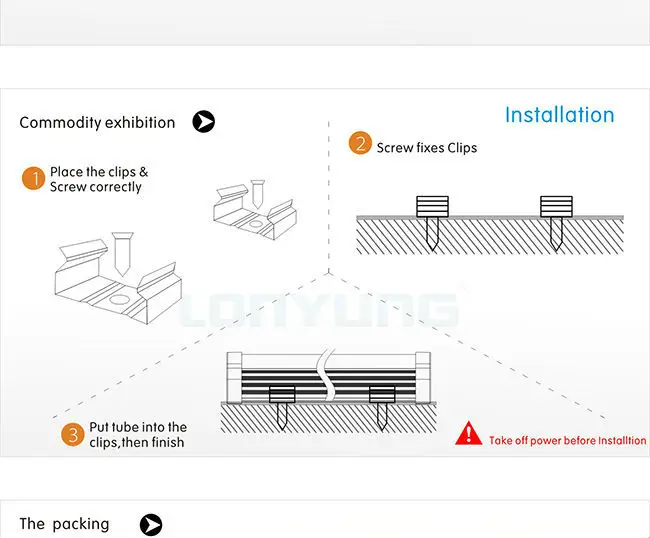 Commodity exhibition

Installation

1 Place the clips & Screw correctly

2 Screw fixes Clips

LONYUNG

3 Put tube into the clips,then finish

Take off power before Installtion

The packing