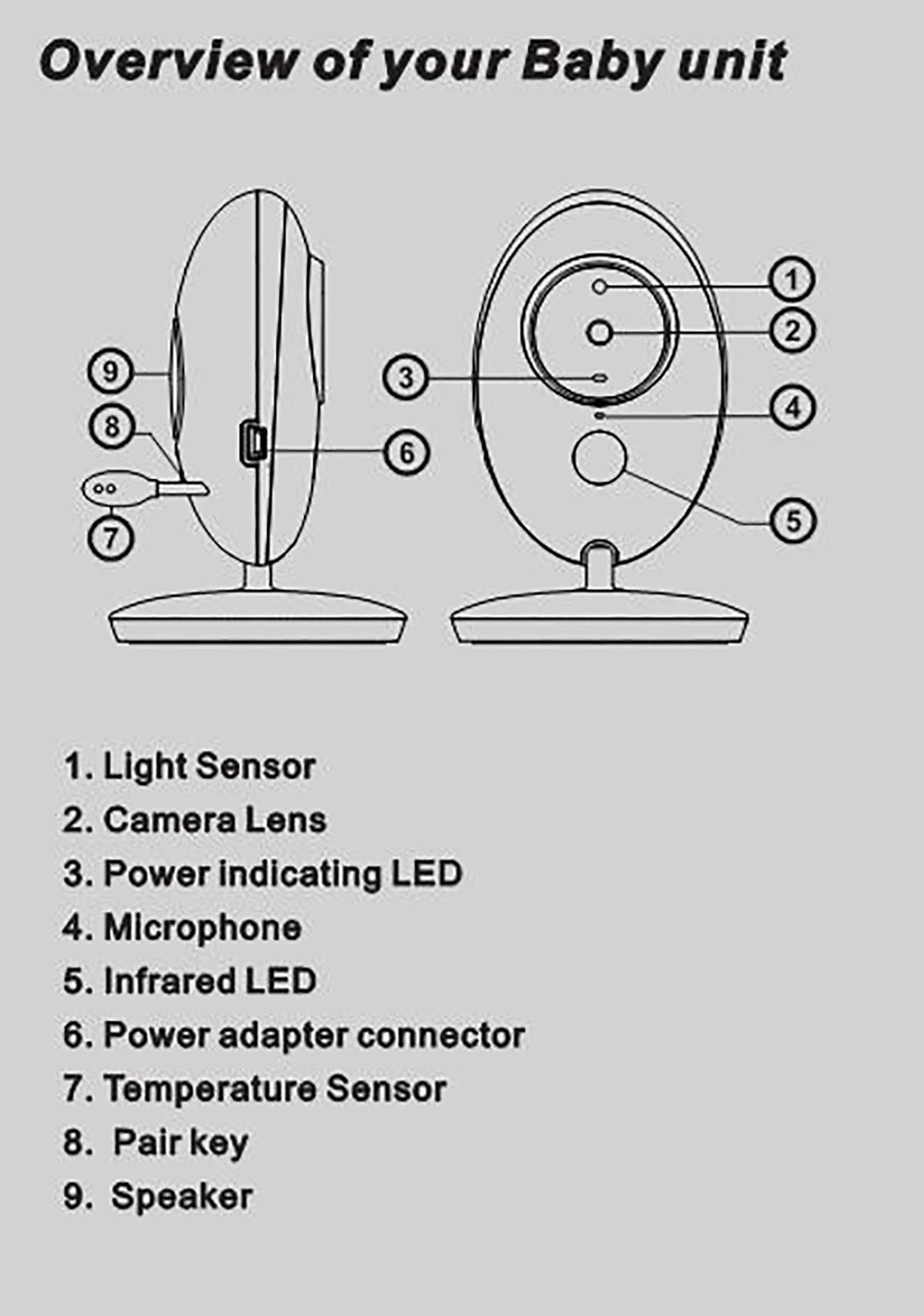 Overview of your Baby unit

9
8
7
3
6
1
2
4
5

1. Light Sensor
2. Camera Lens
3. Power indicating LED
4. Microphone
5. Infrared LED
6. Power adapter connector
7. Temperature Sensor
8. Pair key
9. Speaker