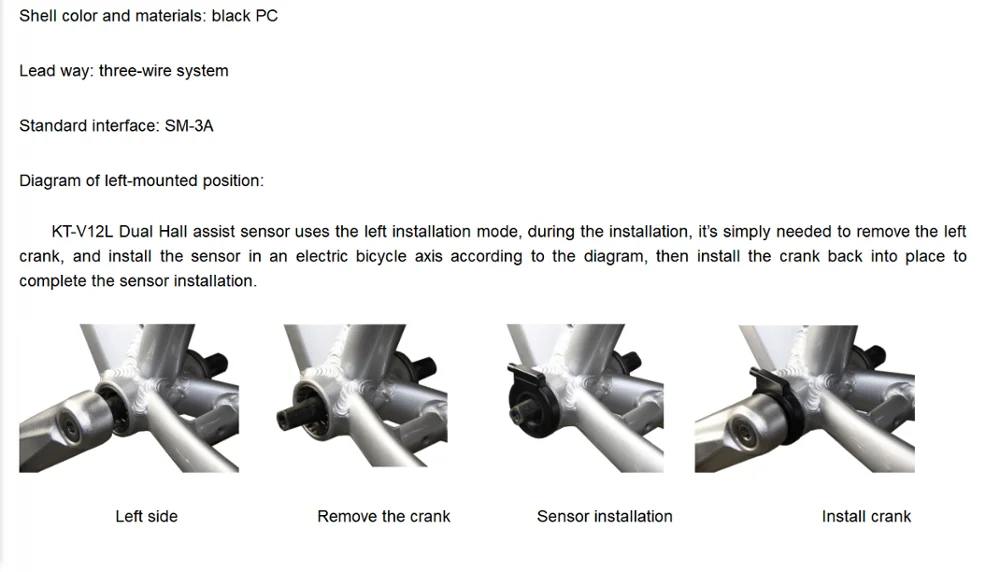 Shell color and materials: black PC

Lead way: three-wire system

Standard interface: SM-3A

Diagram of left-mounted position:

KT-V12L Dual Hall assist sensor uses the left installation mode, during the installation, it's simply needed to remove the left crank, and install the sensor in an electric bicycle axis according to the diagram, then install the crank back into place to complete the sensor installation.

Left side

Remove the crank

Sensor installation

Install crank