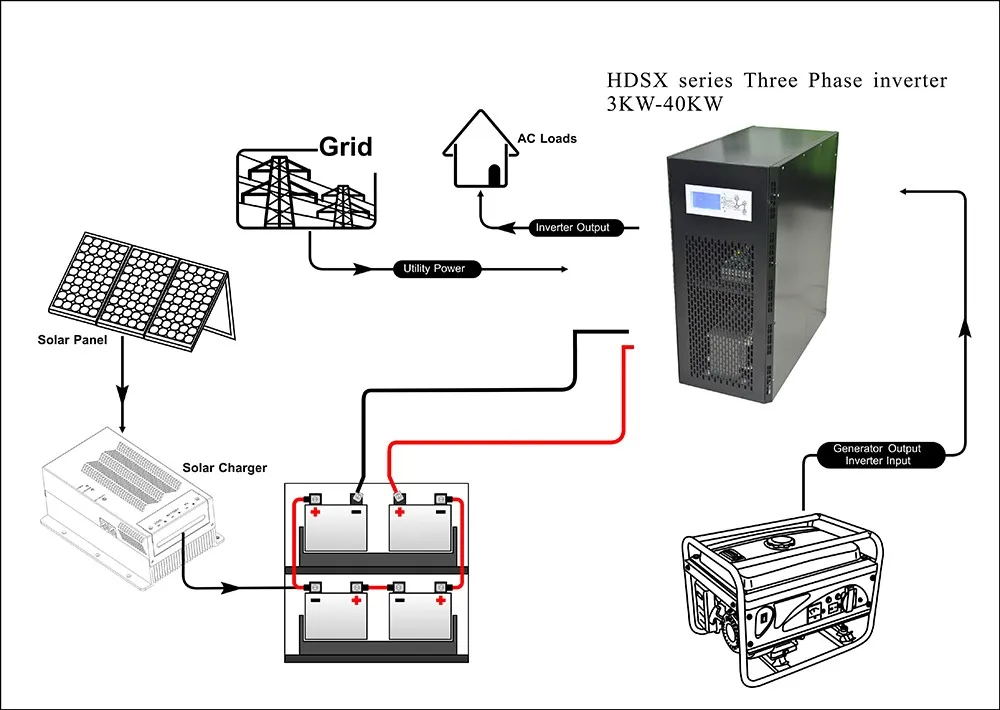 HDSX series Three Phase inverter
3KW-40KW

Grid

AC Loads

Inverter Output

Utility Power

Solar Panel

Solar Charger

Generator Output
Inverter Input