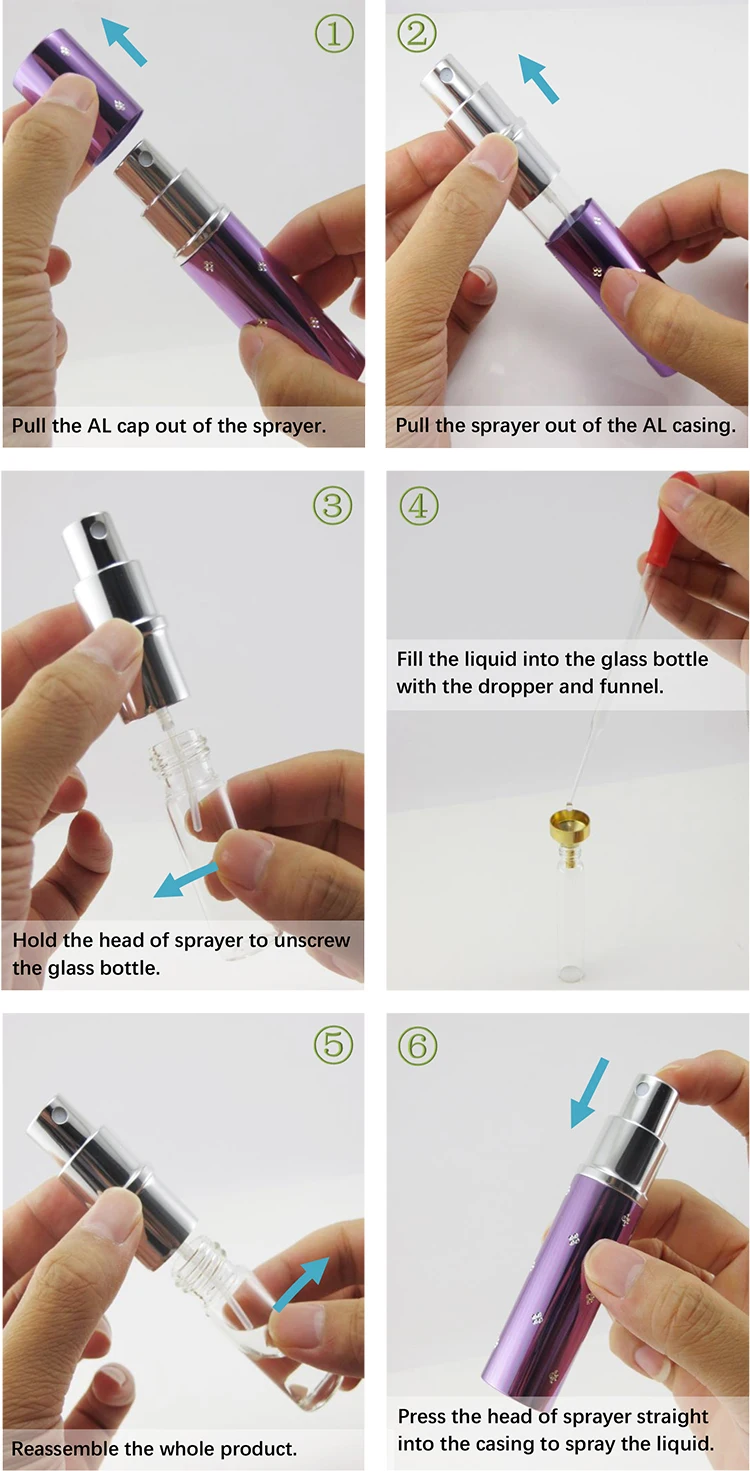 ①
Pull the AL cap out of the sprayer.

②
Pull the sprayer out of the AL casing.

③
Hold the head of sprayer to unscrew the glass bottle.

④
Fill the liquid into the glass bottle with the dropper and funnel.

⑤
Reassemble the whole product.

⑥
Press the head of sprayer straight into the casing to spray the liquid.