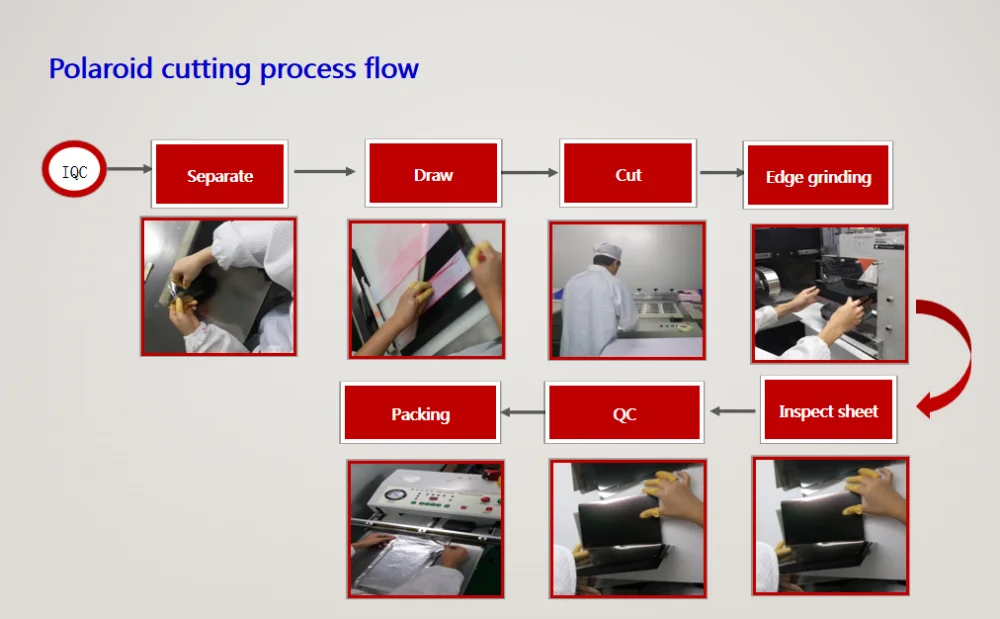 Polaroid cutting process flow

IQC

Separate

Draw

Cut

Edge grinding

Inspect sheet

QC

Packing