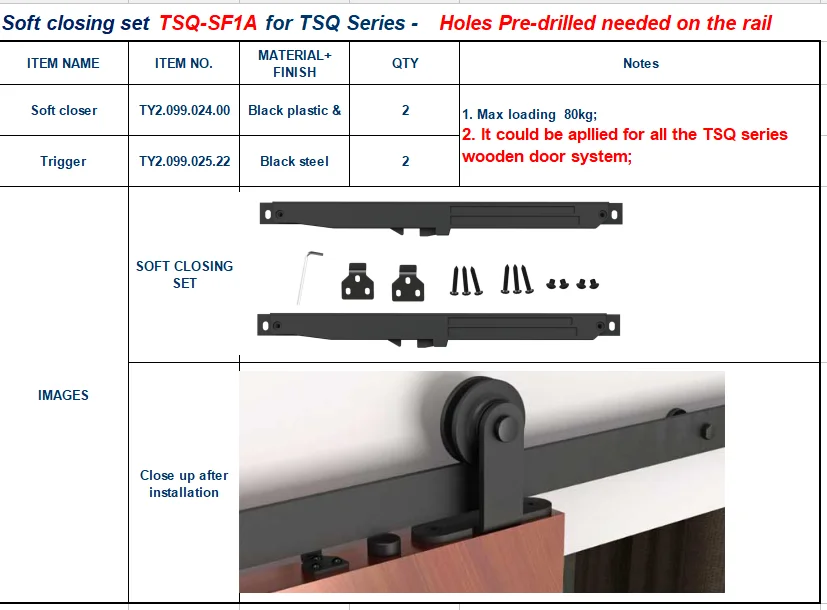 Soft closing set TSQ-SF1A for TSQ Series - Holes Pre-drilled needed on the rail

| ITEM NAME | ITEM NO. | MATERIAL+ FINISH | QTY | Notes |
|---|---|---|---|---|
| Soft closer | TY2.099.024.00 | Black plastic & | 2 | 1. Max loading 80kg; 2. It could be apllied for all the TSQ series wooden door system; |
| Trigger | TY2.099.025.22 | Black steel | 2 | |
| IMAGES | SOFT CLOSING SET | | | |
| | Close up after installation | | | |