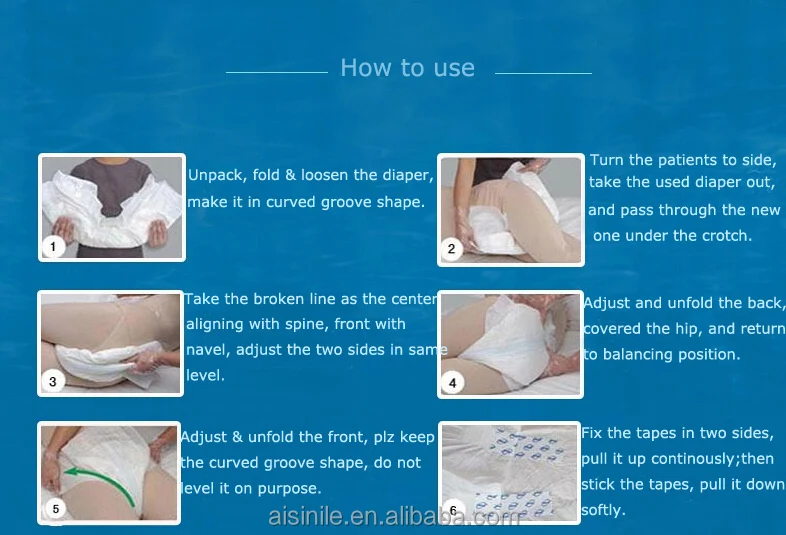 How to use

1

Unpack, fold & loosen the diaper, make it in curved groove shape.

2

Turn the patients to side, take the used diaper out, and pass through the new one under the crotch.

3

Take the broken line as the center aligning with spine, front with navel, adjust the two sides in same level.

4

Adjust and unfold the back, covered the hip, and return to balancing position.

5

Adjust & unfold the front, plz keep the curved groove shape, do not level it on purpose.

6

Fix the tapes in two sides, pull it up continously;then stick the tapes, pull it down softly.

aisinile.en.alibaba.com