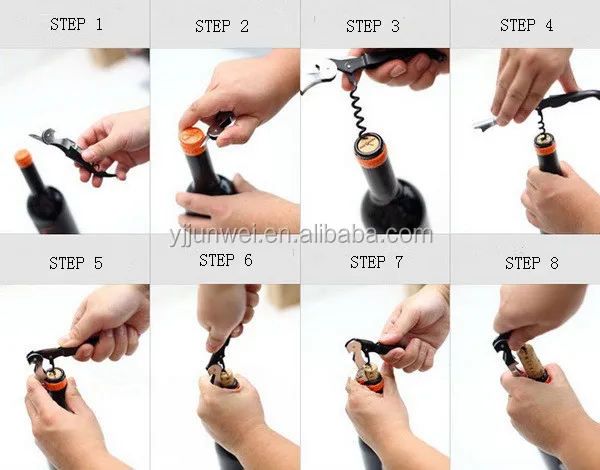 STEP 1

STEP 2

STEP 3

STEP 4

yjjunwei.en.alibaba.com

STEP 5

STEP 6

STEP 7

STEP 8