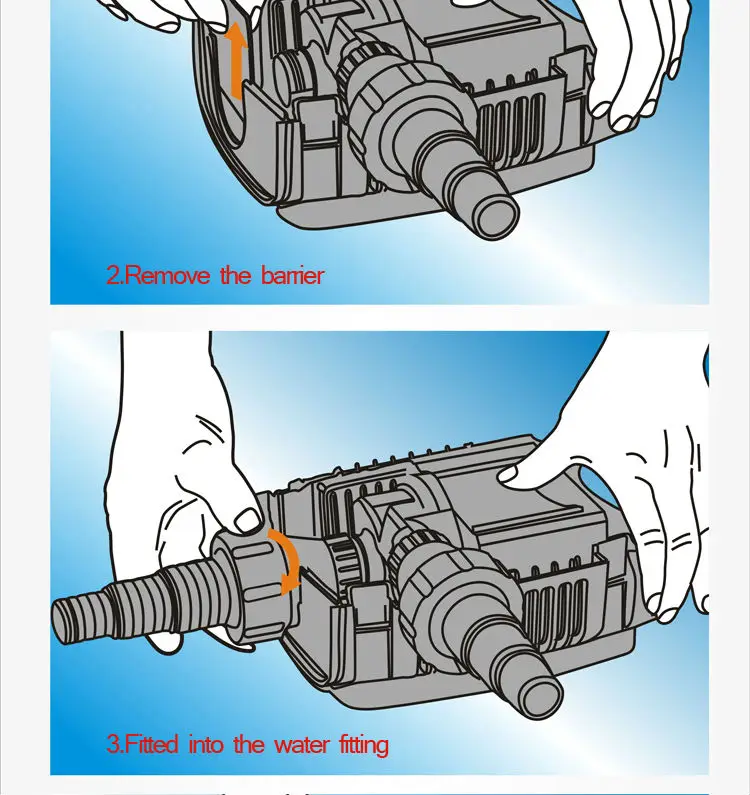 2.Remove the barrier

3.Fitted into the water fitting