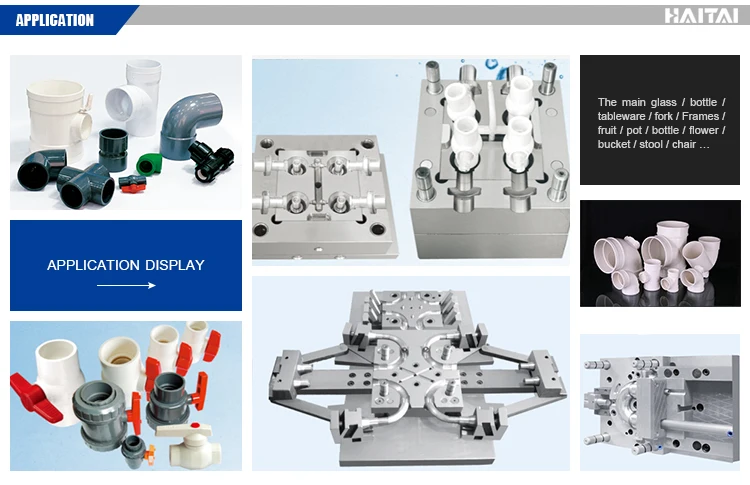 APPLICATION

HAITAI

APPLICATION DISPLAY

The main glass / bottle / tableware / fork / Frames / fruit / pot / bottle / flower / bucket / stool / chair ...