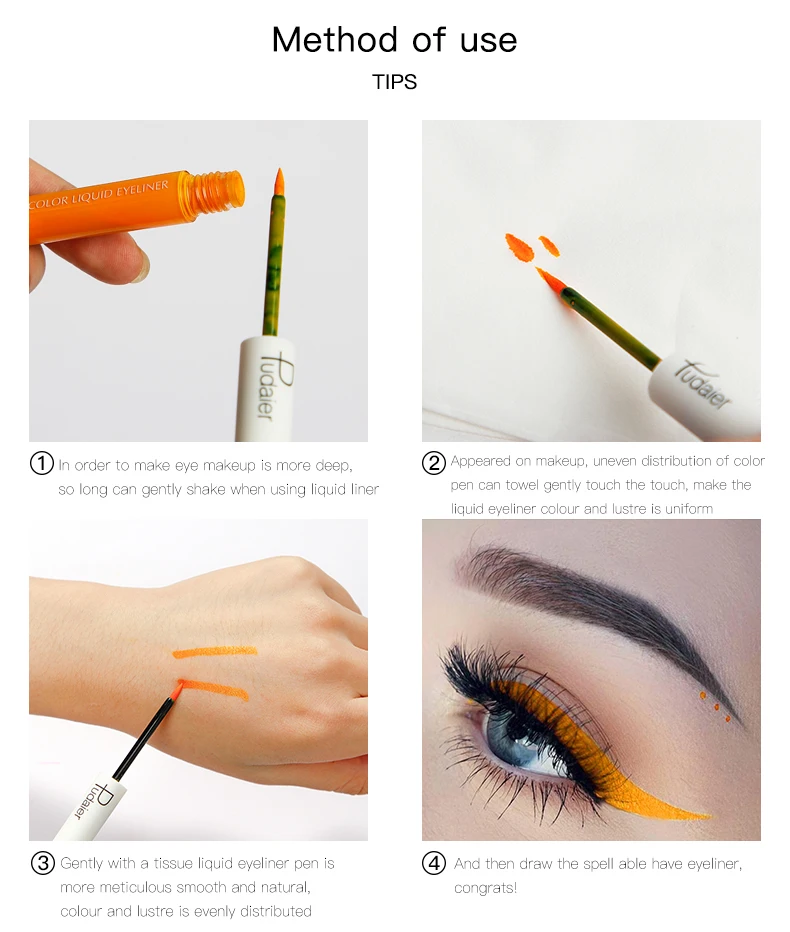 Method of use

TIPS

COLOR LIQUID EYELINER

Pudaier

① In order to make eye makeup is more deep, so long can gently shake when using liquid liner

Pudaier

② Appeared on makeup, uneven distribution of color pen can towel gently touch the touch, make the liquid eyeliner colour and lustre is uniform

Pudaier

③ Gently with a tissue liquid eyeliner pen is more meticulous smooth and natural, colour and lustre is evenly distributed

④ And then draw the spell able have eyeliner, congrats!