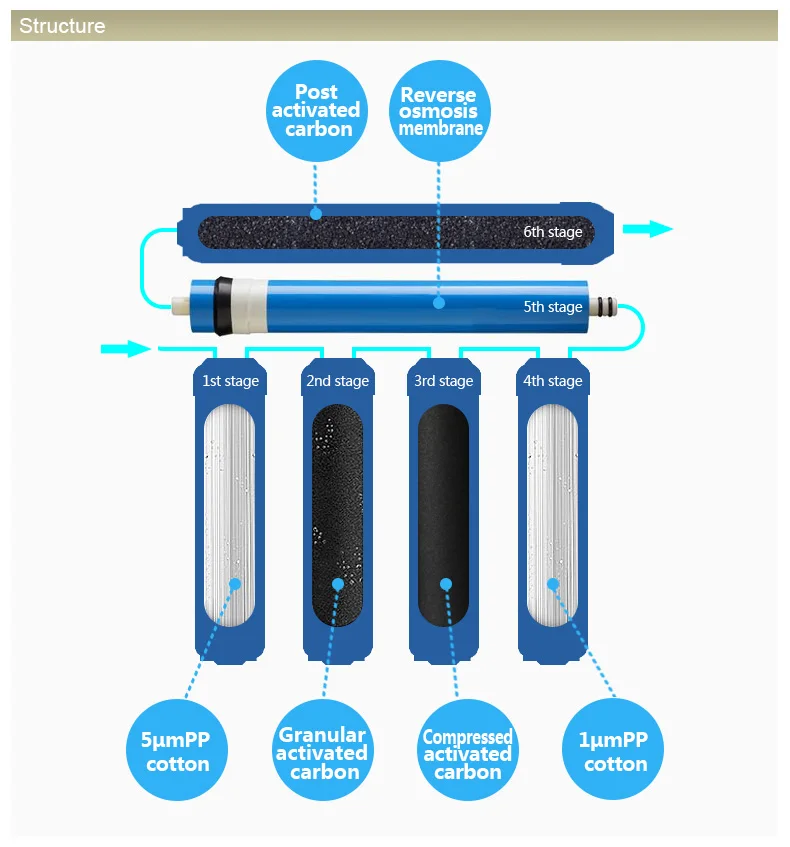 Structure

Post activated carbon

Reverse osmosis membrane

6th stage

5th stage

1st stage

2nd stage

3rd stage

4th stage

5μmPP cotton

Granular activated carbon

Compressed activated carbon

1μmPP cotton