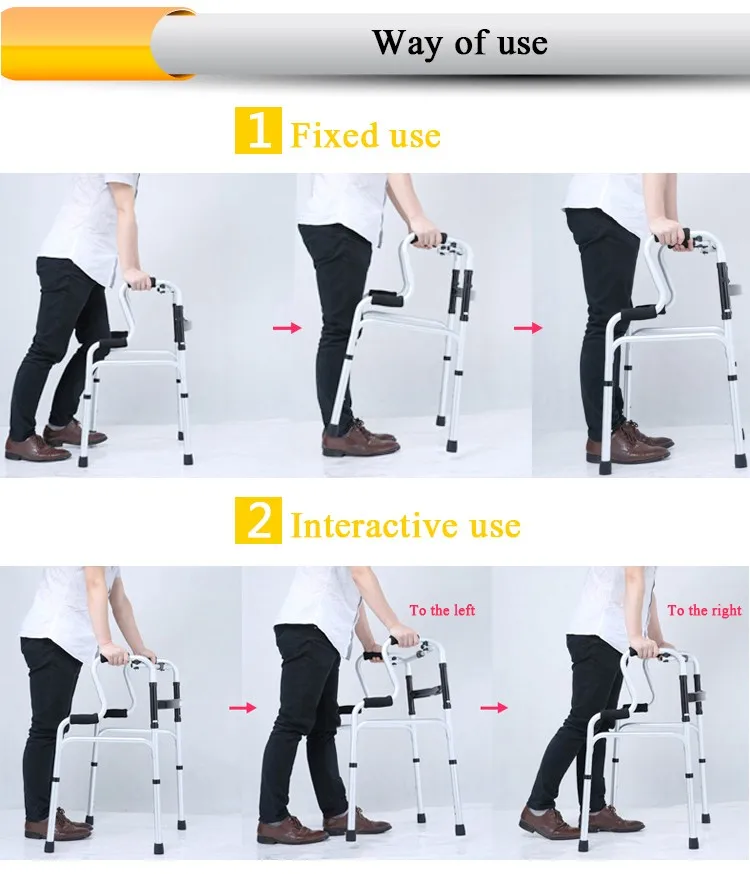 Way of use

1 Fixed use

2 Interactive use

To the left

To the right