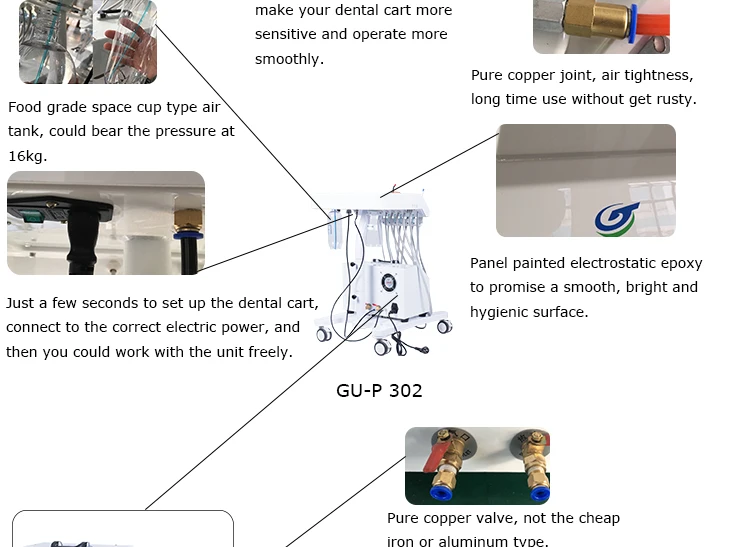 make your dental cart more sensitive and operate more smoothly.

Pure copper joint, air tightness, long time use without get rusty.

Food grade space cup type air tank, could bear the pressure at 16kg.

Panel painted electrostatic epoxy to promise a smooth, bright and hygienic surface.

Just a few seconds to set up the dental cart, connect to the correct electric power, and then you could work with the unit freely.

GU-P 302

Pure copper valve, not the cheap iron or aluminum type.