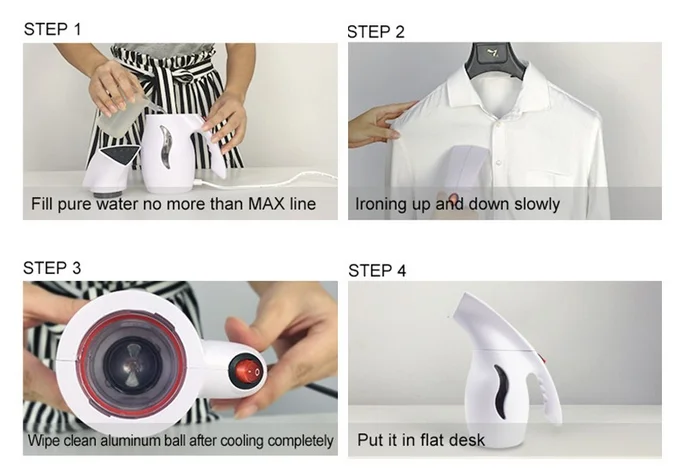 STEP 1

Fill pure water no more than MAX line

STEP 2

Ironing up and down slowly

STEP 3

Wipe clean aluminum ball after cooling completely

STEP 4

Put it in flat desk