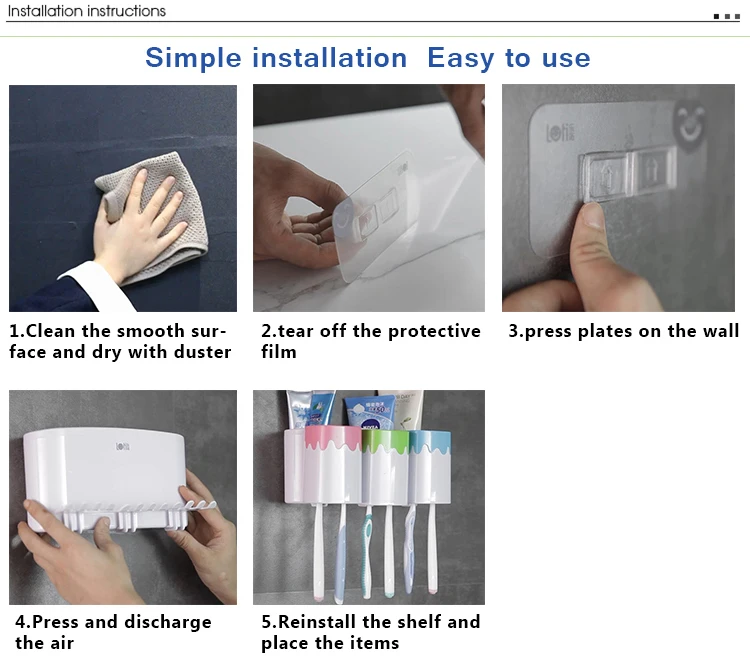 Installation instructions

Simple installation Easy to use

1.Clean the smooth surface and dry with duster

2.tear off the protective film

3.press plates on the wall

4.Press and discharge the air

5.Reinstall the shelf and place the items