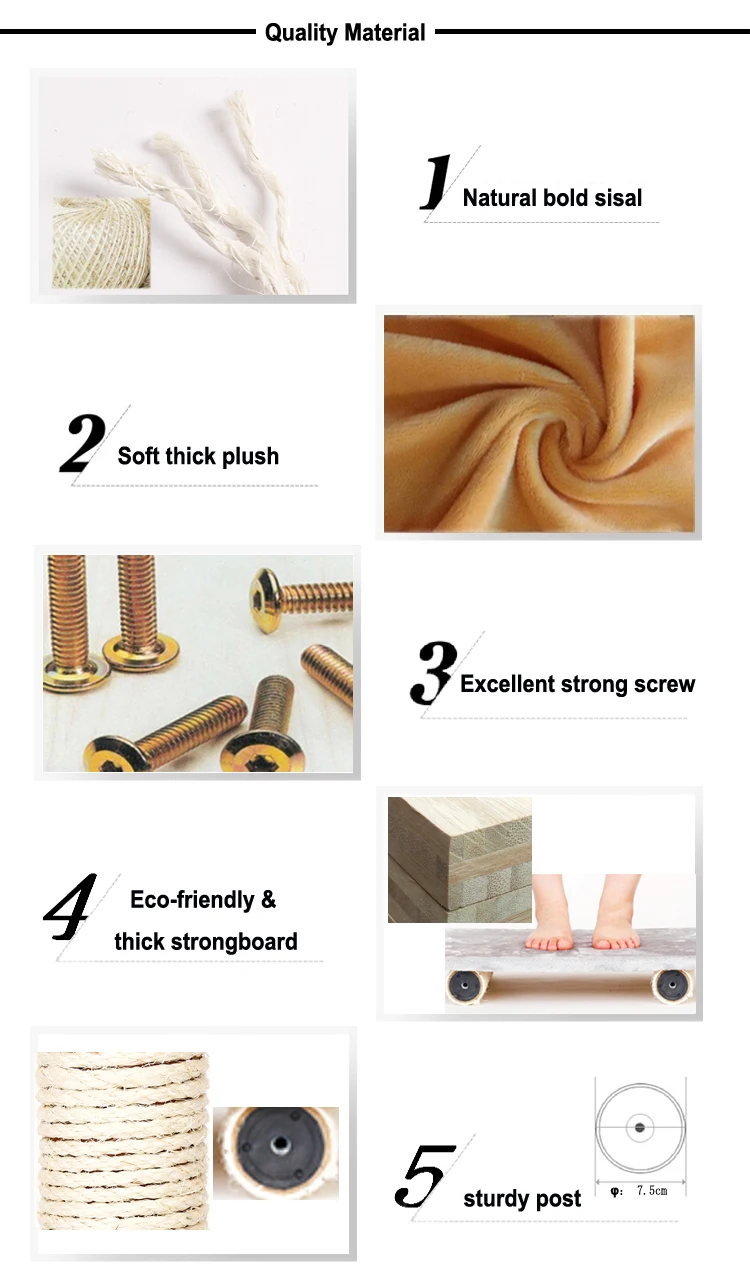 Quality Material

1 Natural bold sisal

2 Soft thick plush

3 Excellent strong screw

4 Eco-friendly & thick strongboard

5 sturdy post

φ: 7.5cm