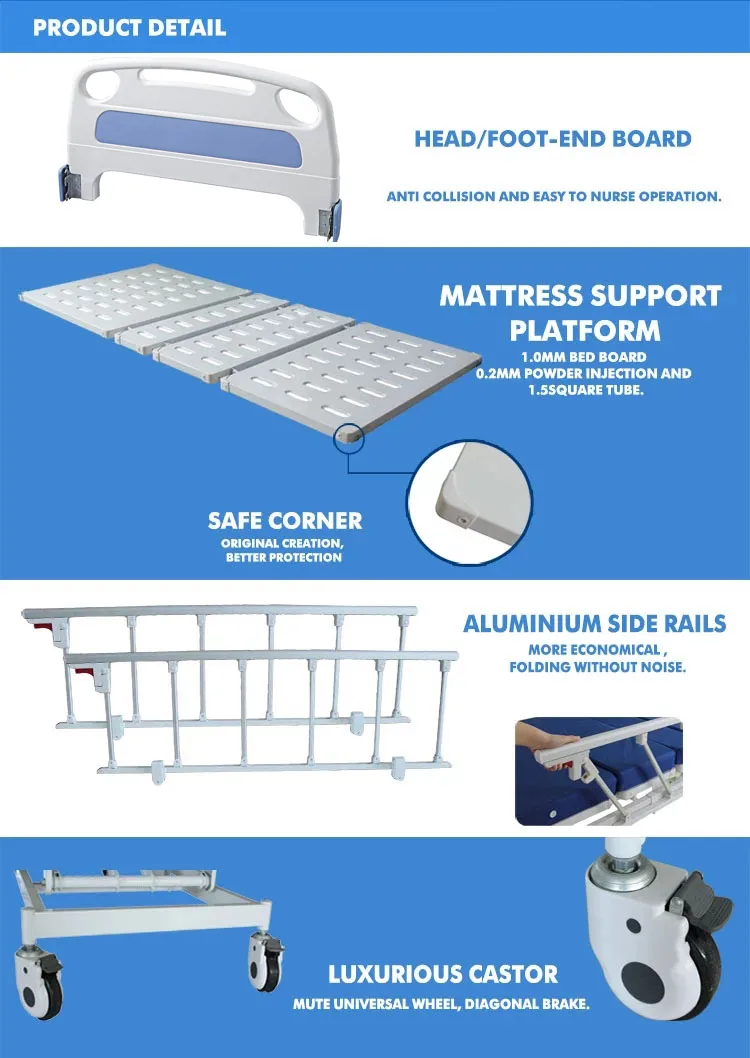 PRODUCT DETAIL

HEAD/FOOT-END BOARD

ANTI COLLISION AND EASY TO NURSE OPERATION.

MATTRESS SUPPORT PLATFORM

1.0MM BED BOARD
0.2MM POWDER INJECTION AND
1.5SQUARE TUBE.

SAFE CORNER

ORIGINAL CREATION,
BETTER PROTECTION

ALUMINIUM SIDE RAILS

MORE ECONOMICAL ,
FOLDING WITHOUT NOISE.

LUXURIOUS CASTOR

MUTE UNIVERSAL WHEEL, DIAGONAL BRAKE.