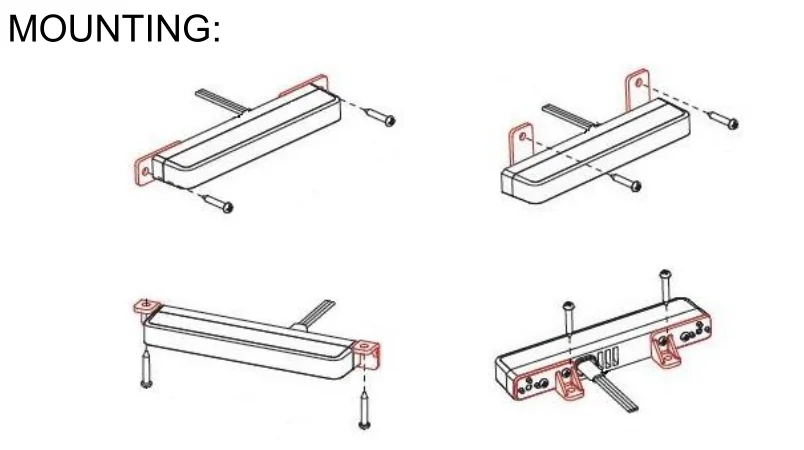 MOUNTING: