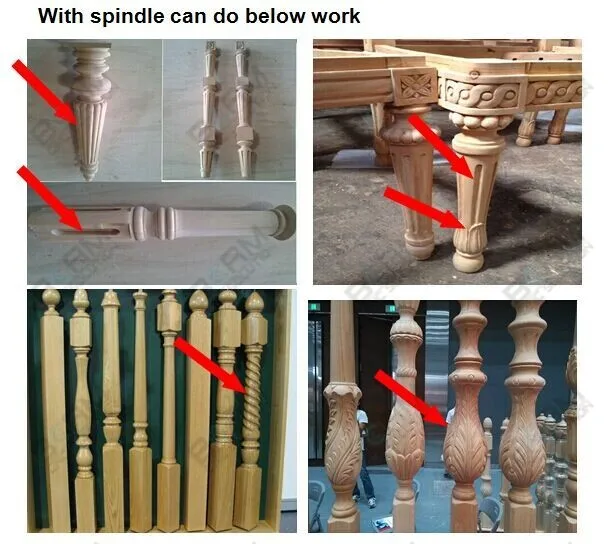 With spindle can do below work