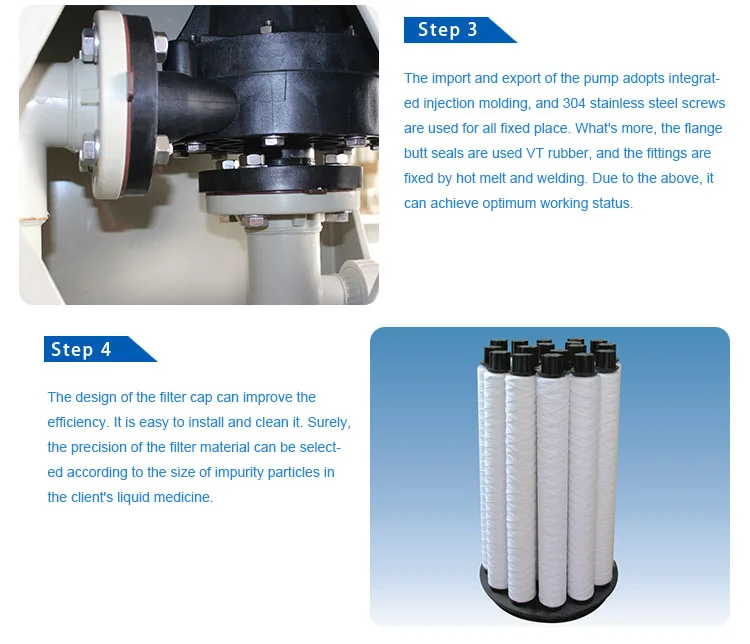 Step 3

The import and export of the pump adopts integrated injection molding, and 304 stainless steel screws are used for all fixed place. What's more, the flange butt seals are used VT rubber, and the fittings are fixed by hot melt and welding. Due to the above, it can achieve optimum working status.

Step 4

The design of the filter cap can improve the efficiency. It is easy to install and clean it. Surely, the precision of the filter material can be selected according to the size of impurity particles in the client's liquid medicine.