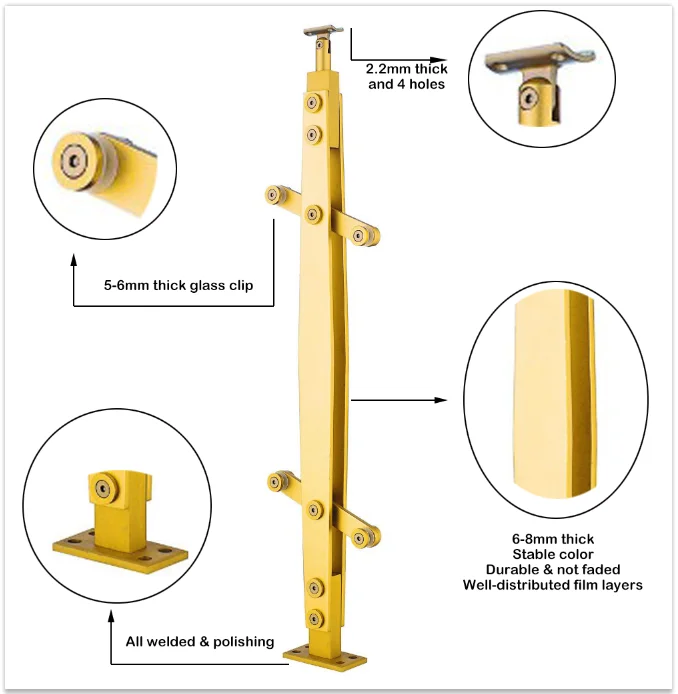 2.2mm thick
and 4 holes

5-6mm thick glass clip

6-8mm thick
Stable color
Durable & not faded
Well-distributed film layers

All welded & polishing