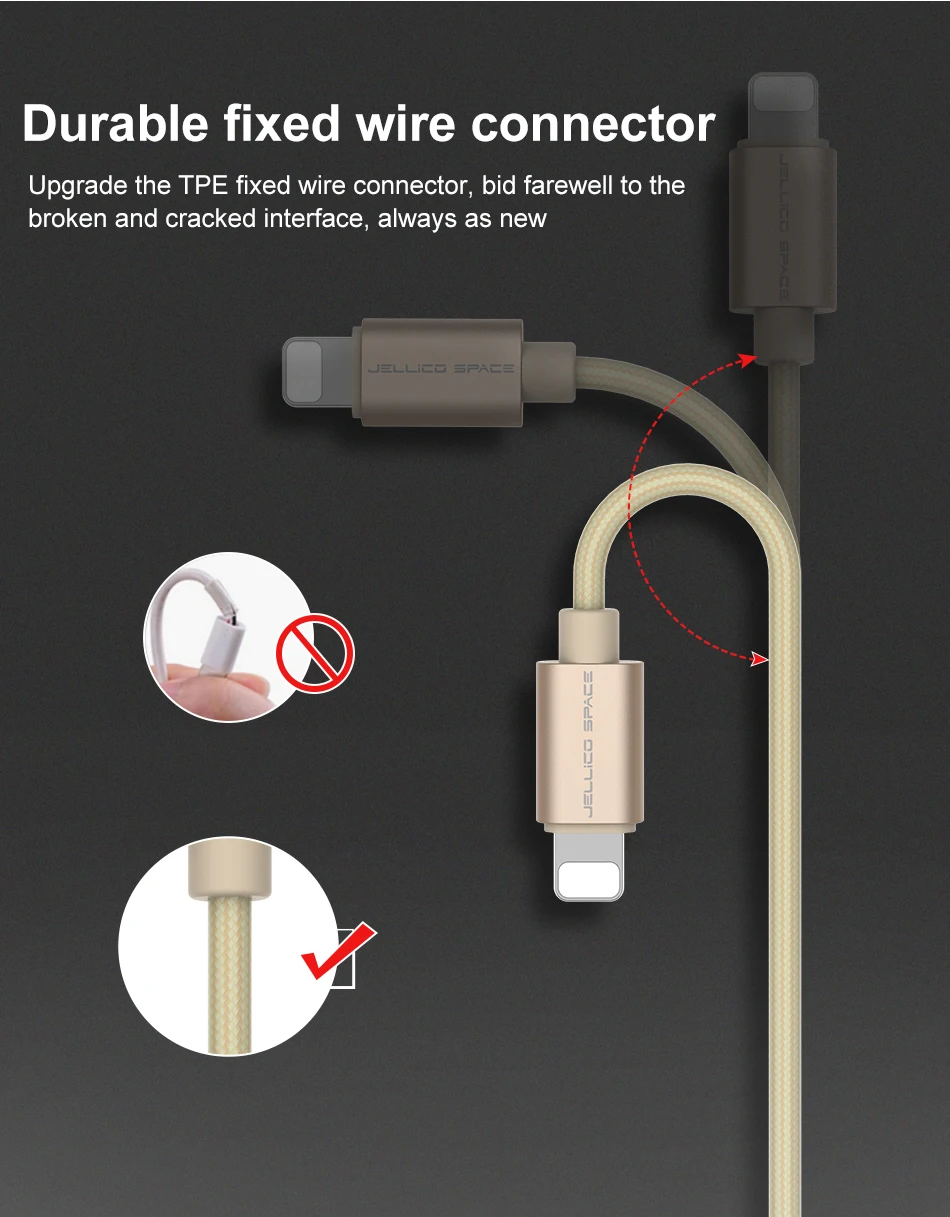 Durable fixed wire connector

Upgrade the TPE fixed wire connector, bid farewell to the broken and cracked interface, always as new

JELLICO SPACE

JELLICO SPACE

JELLICO SPACE