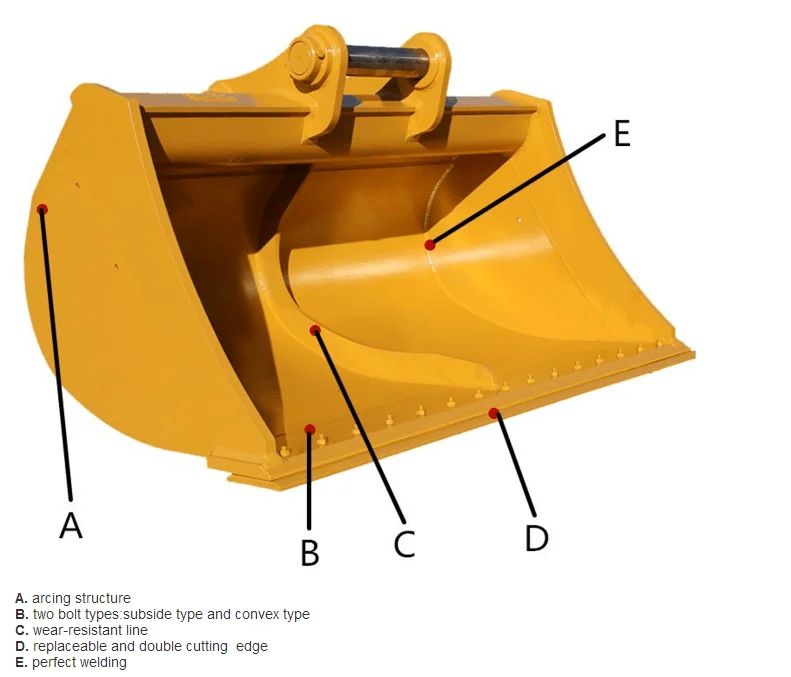 E

A

B

C

D

A. arcing structure
B. two bolt types:subside type and convex type
C. wear-resistant line
D. replaceable and double cutting edge
E. perfect welding