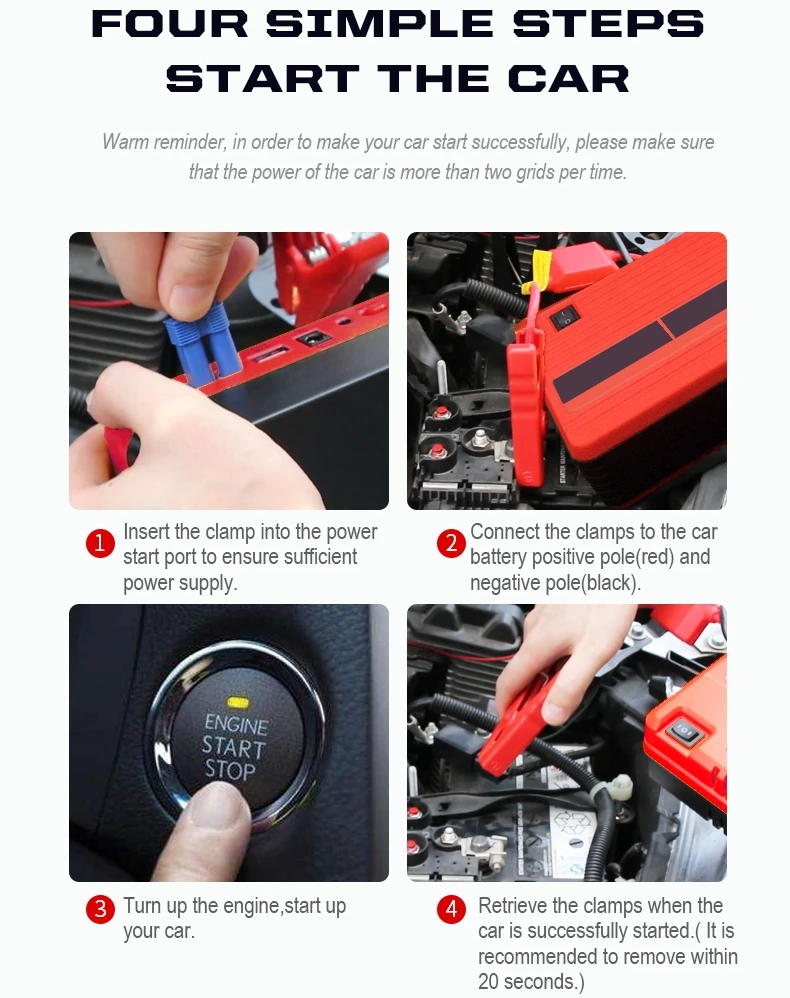 FOUR SIMPLE STEPS START THE CAR

Warm reminder, in order to make your car start successfully, please make sure that the power of the car is more than two grids per time.

1 Insert the clamp into the power start port to ensure sufficient power supply.

2 Connect the clamps to the car battery positive pole(red) and negative pole(black).

ENGINE START STOP

3 Turn up the engine,start up your car.

4 Retrieve the clamps when the car is successfully started.( It is recommended to remove within 20 seconds.)