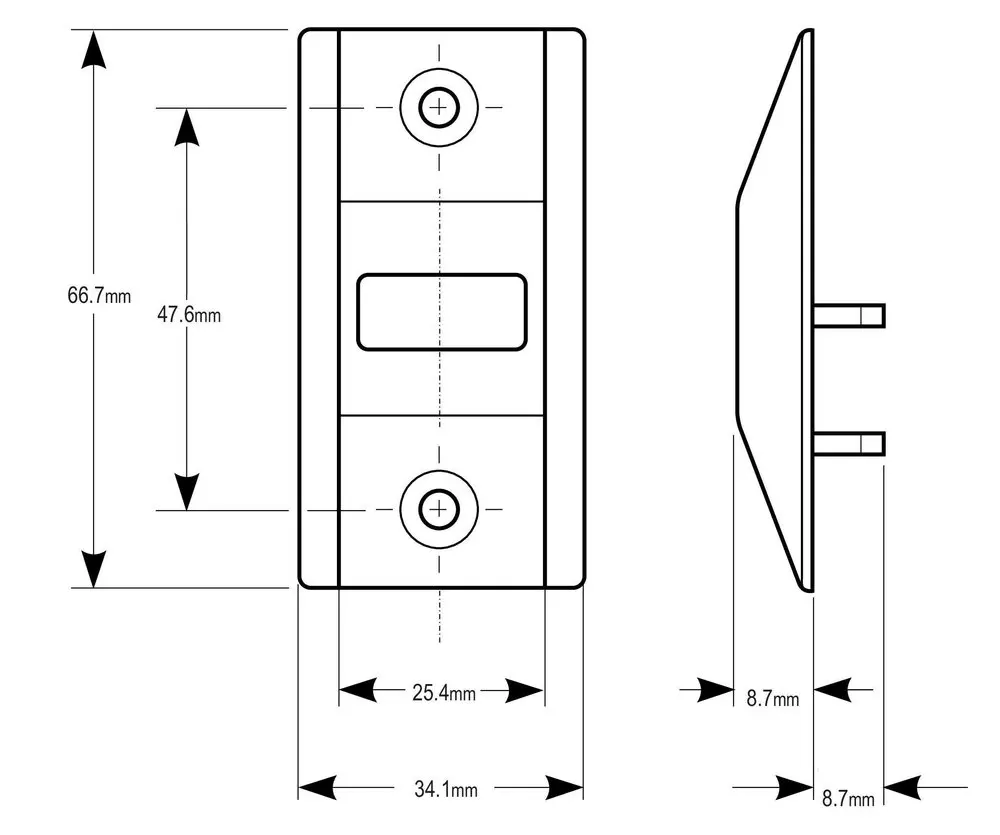 66.7mm
47.6mm
25.4mm
34.1mm
8.7mm
8.7mm