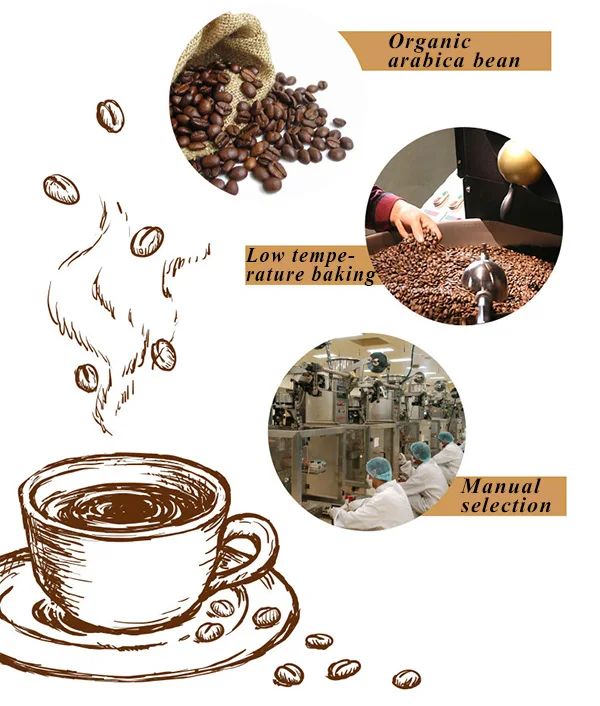 Organic arabica bean

Low temperature baking

Manual selection