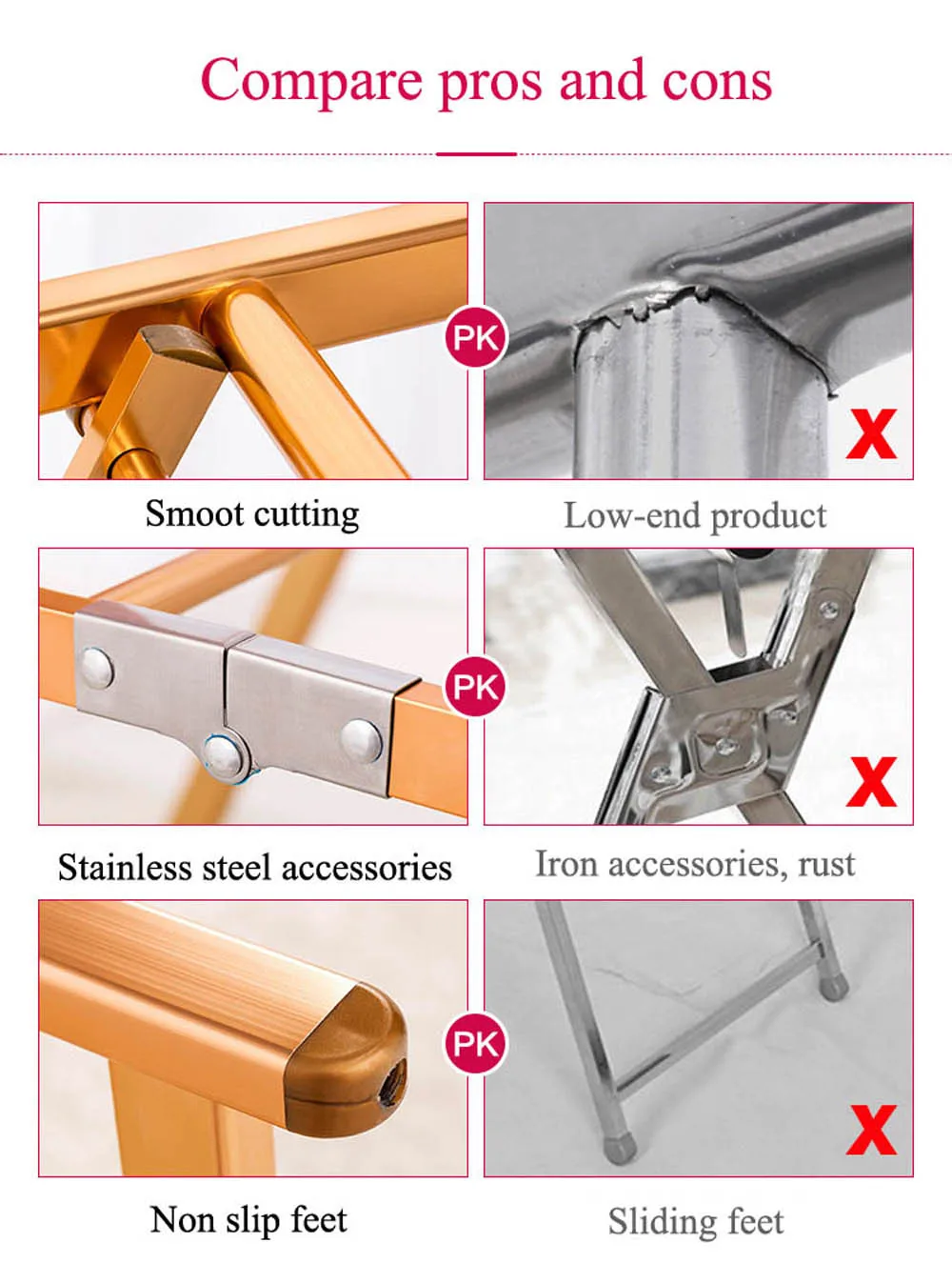 Compare pros and cons

PK

X

Smoot cutting

Low-end product

PK

X

Stainless steel accessories

Iron accessories, rust

PK

X

Non slip feet

Sliding feet