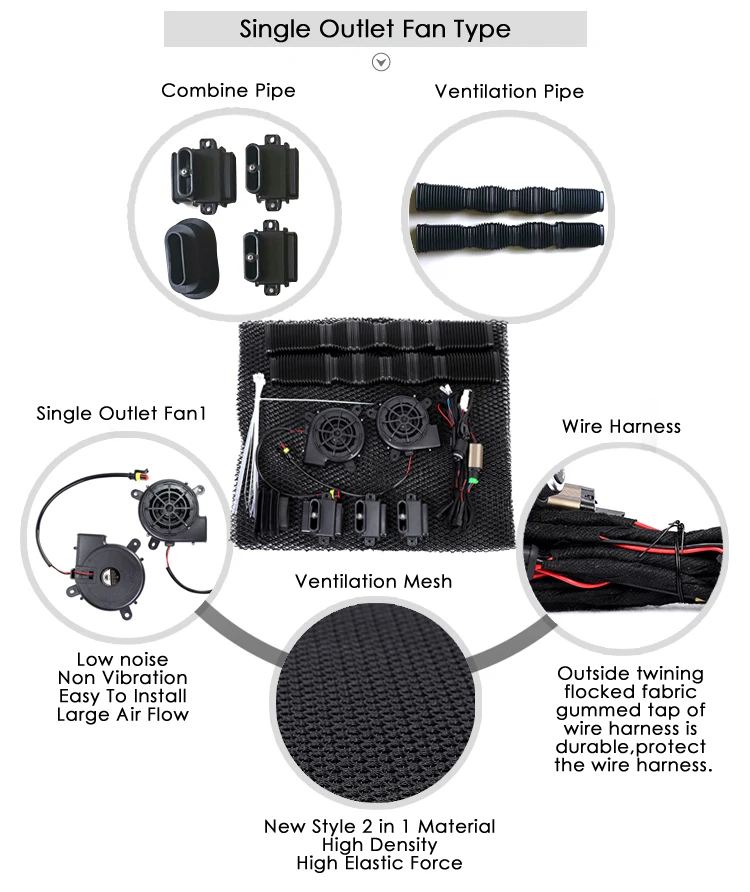 Single Outlet Fan Type

Combine Pipe

Ventilation Pipe

Single Outlet Fan1

Wire Harness

Ventilation Mesh

Low noise
Non Vibration
Easy To Install
Large Air Flow

Outside twining flocked fabric gummed tap of wire harness is durable,protect the wire harness.

New Style 2 in 1 Material
High Density
High Elastic Force