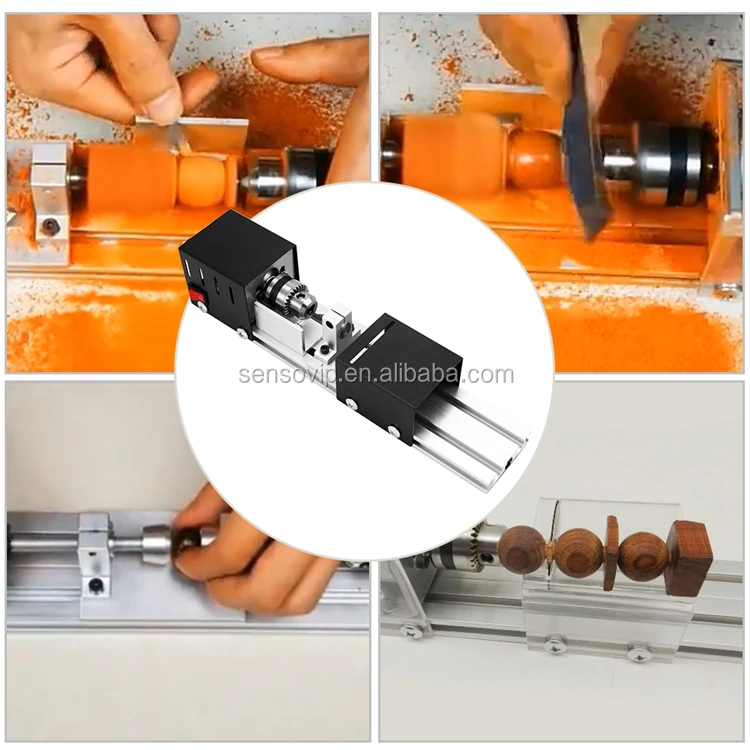 sensovip.en.alibaba.com