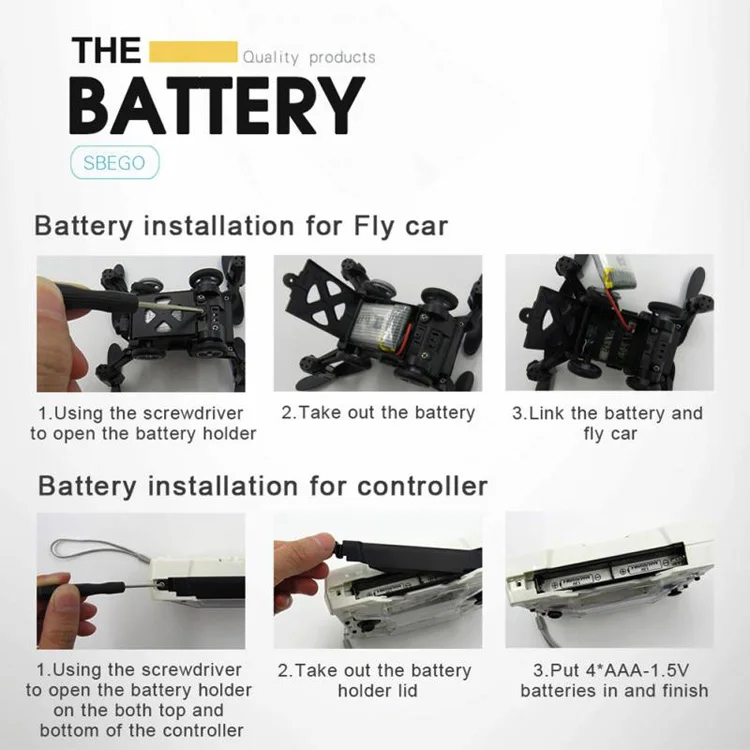 THE Quality products
BATTERY
SBEGO

Battery installation for Fly car

1.Using the screwdriver to open the battery holder

2.Take out the battery

3.Link the battery and fly car

Battery installation for controller

1.Using the screwdriver to open the battery holder on the both top and bottom of the controller

2.Take out the battery holder lid

3.Put 4*AAA-1.5V batteries in and finish