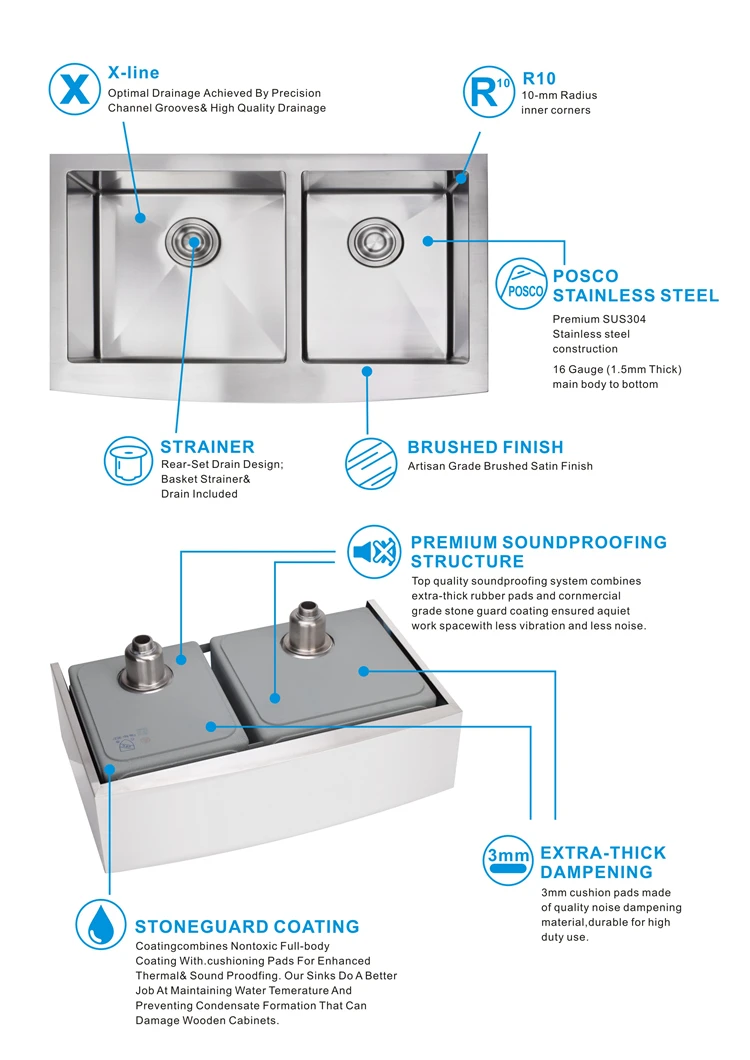 X

X-line
Optimal Drainage Achieved By Precision Channel Grooves& High Quality Drainage

R10

R10
10-mm Radius inner corners

POSCO

POSCO STAINLESS STEEL
Premium SUS304 Stainless steel construction
16 Gauge (1.5mm Thick) main body to bottom

STRAINER
Rear-Set Drain Design; Basket Strainer& Drain Included

BRUSHED FINISH
Artisan Grade Brushed Satin Finish

PREMIUM SOUNDPROOFING STRUCTURE
Top quality soundproofing system combines extra-thick rubber pads and cornmercial grade stone guard coating ensured aquiet work spacewith less vibration and less noise.

3mm

EXTRA-THICK DAMPENING
3mm cushion pads made of quality noise dampening material,durable for high duty use.

STONEGUARD COATING
Coatingcombines Nontoxic Full-body Coating With.cushioning Pads For Enhanced Thermal& Sound Proodfing. Our Sinks Do A Better Job At Maintaining Water Temerature And Preventing Condensate Formation That Can Damage Wooden Cabinets.