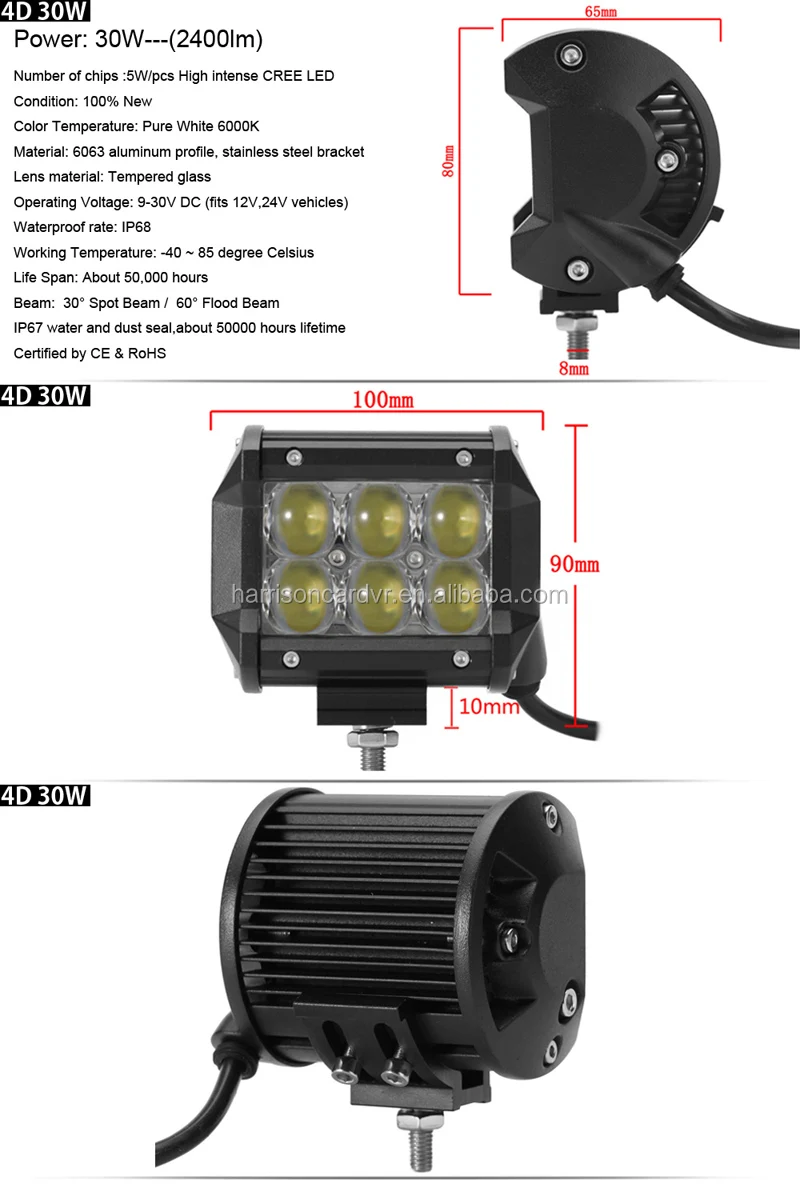 4D 30W

Power: 30W---(2400lm)

Number of chips :5W/pcs High intense CREE LED

Condition: 100% New

Color Temperature: Pure White 6000K

Material: 6063 aluminum profile, stainless steel bracket

Lens material: Tempered glass

Operating Voltage: 9-30V DC (fits 12V,24V vehicles)

Waterproof rate: IP68

Working Temperature: -40 ~ 85 degree Celsius

Life Span: About 50,000 hours

Beam: 30° Spot Beam / 60° Flood Beam

IP67 water and dust seal,about 50000 hours lifetime

Certified by CE & RoHS

65mm

80mm

8mm

4D 30W

100mm

90mm

10mm

harrisoncardvr.en.alibaba.com

4D 30W