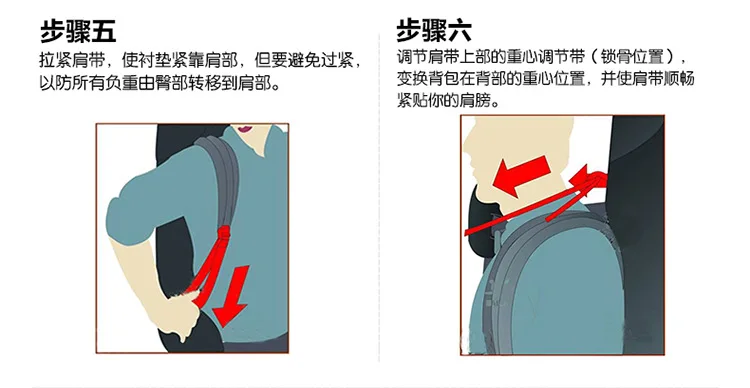 步骤五
拉紧肩带，使衬垫紧靠肩部，但要避免过紧，以防所有负重由臀部转移到肩部。

步骤六
调节肩带上部的重心调节带（锁骨位置），变换背包在背部的重心位置，并使肩带顺畅紧贴你的肩膀。