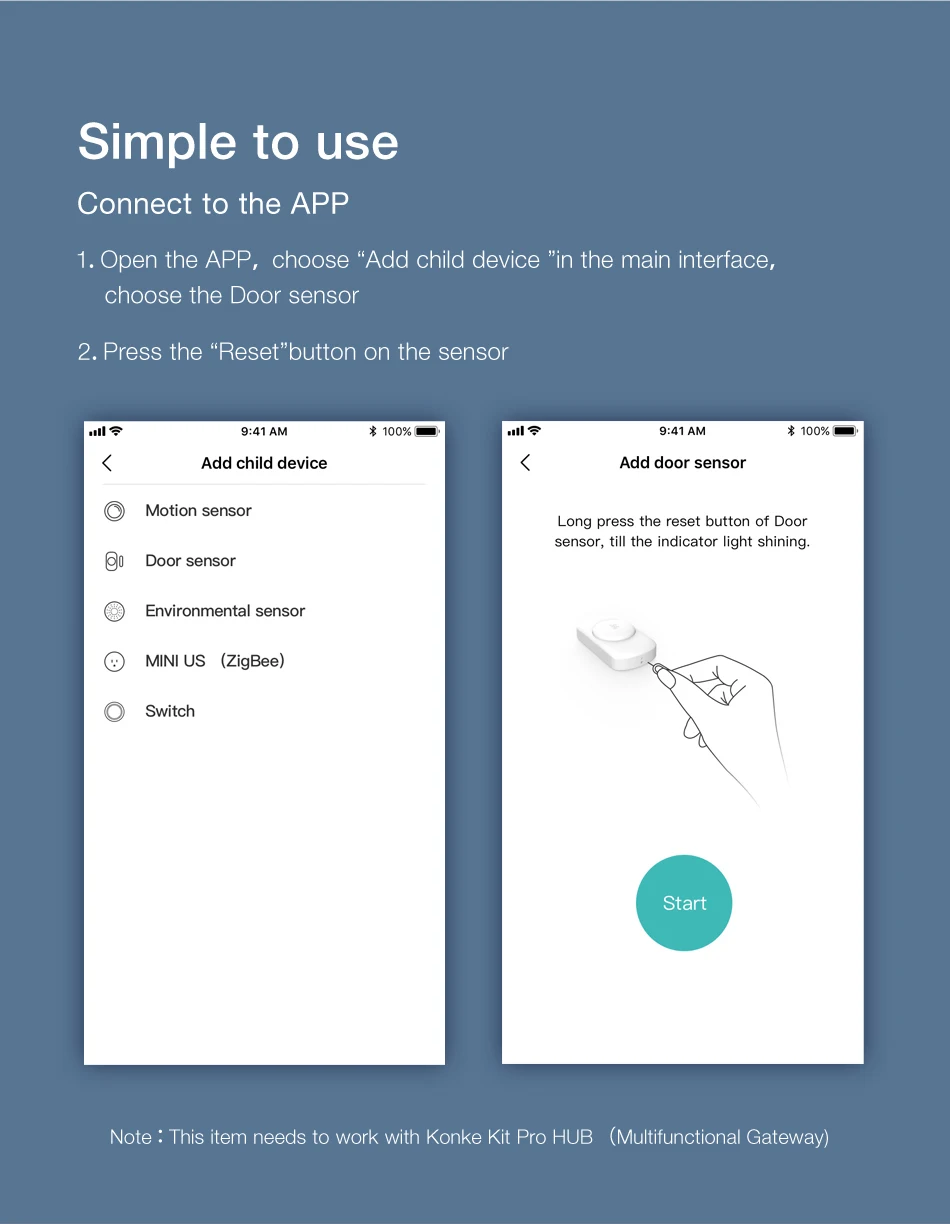 Simple to use

Connect to the APP

1. Open the APP, choose “Add child device ”in the main interface, choose the Door sensor

2. Press the “Reset”button on the sensor

9:41 AM 100%

Add child device

Motion sensor

Door sensor

Environmental sensor

MINI US (ZigBee)

Switch

9:41 AM 100%

Add door sensor

Long press the reset button of Door sensor, till the indicator light shining.

Start

Note : This item needs to work with Konke Kit Pro HUB (Multifunctional Gateway)