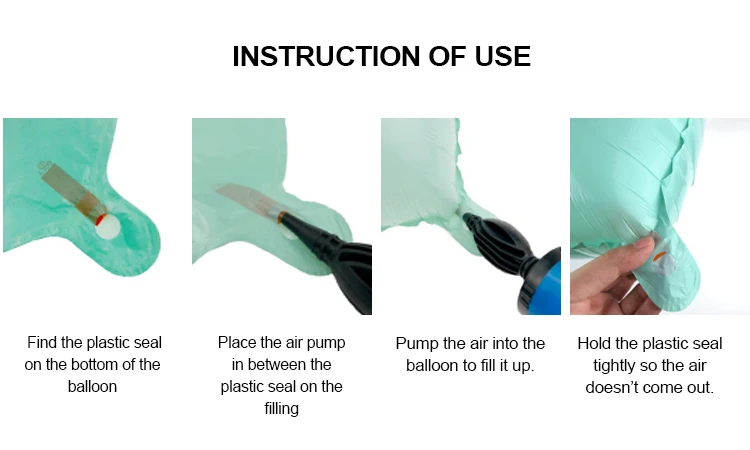 INSTRUCTION OF USE

Find the plastic seal on the bottom of the balloon

Place the air pump in between the plastic seal on the filling

Pump the air into the balloon to fill it up.

Hold the plastic seal tightly so the air doesn't come out.