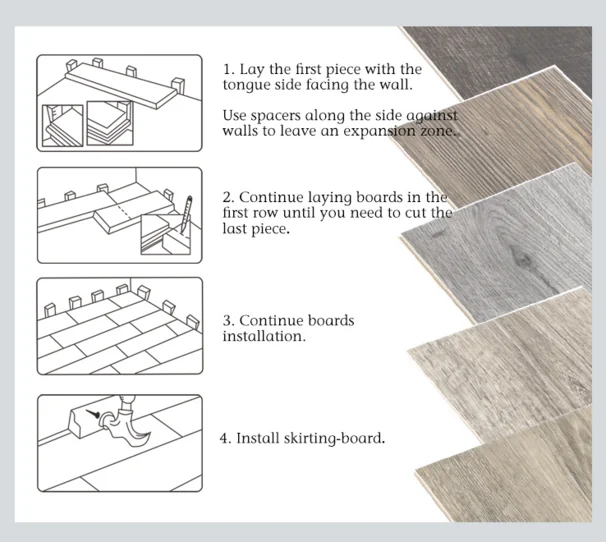 1. Lay the first piece with the tongue side facing the wall.

Use spacers along the side against walls to leave an expansion zone.

2. Continue laying boards in the first row until you need to cut the last piece.

3. Continue boards installation.

4. Install skirting-board.