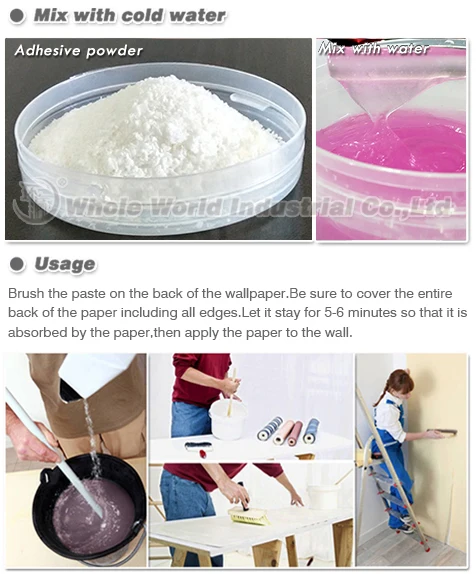 Mix with cold water

Adhesive powder

Mix with water

Whole World Industrial Co.,Ltd

Usage

Brush the paste on the back of the wallpaper.Be sure to cover the entire back of the paper including all edges.Let it stay for 5-6 minutes so that it is absorbed by the paper,then apply the paper to the wall.