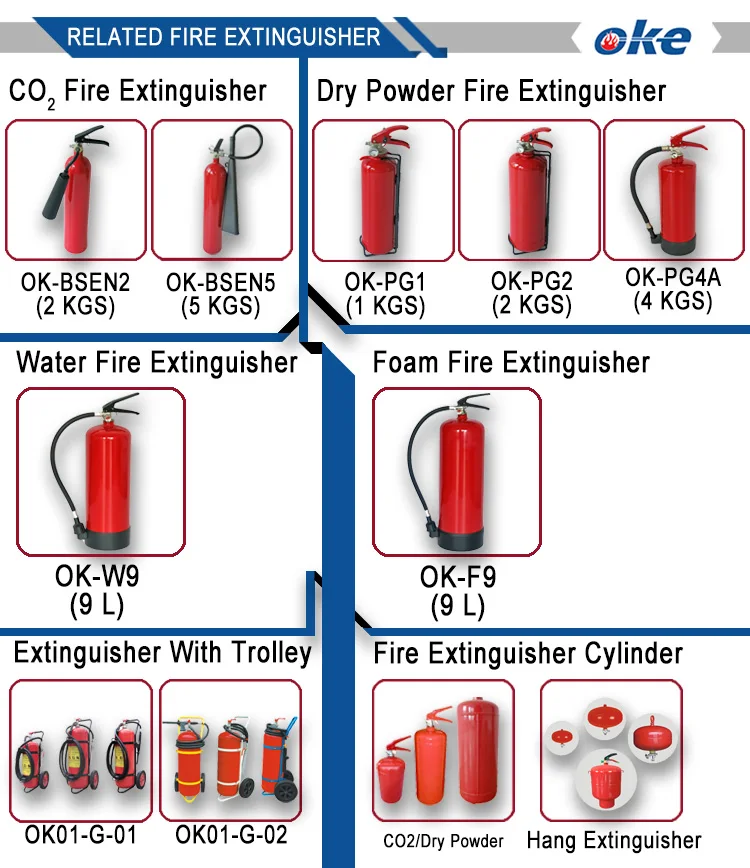 RELATED FIRE EXTINGUISHER

oke

$CO_2$ Fire Extinguisher

OK-BSEN2 (2 KGS)

OK-BSEN5 (5 KGS)

Dry Powder Fire Extinguisher

OK-PG1 (1 KGS)

OK-PG2 (2 KGS)

OK-PG4A (4 KGS)

Water Fire Extinguisher

OK-W9 (9 L)

Foam Fire Extinguisher

OK-F9 (9 L)

Extinguisher With Trolley

OK01-G-01

OK01-G-02

Fire Extinguisher Cylinder

CO2/Dry Powder

Hang Extinguisher